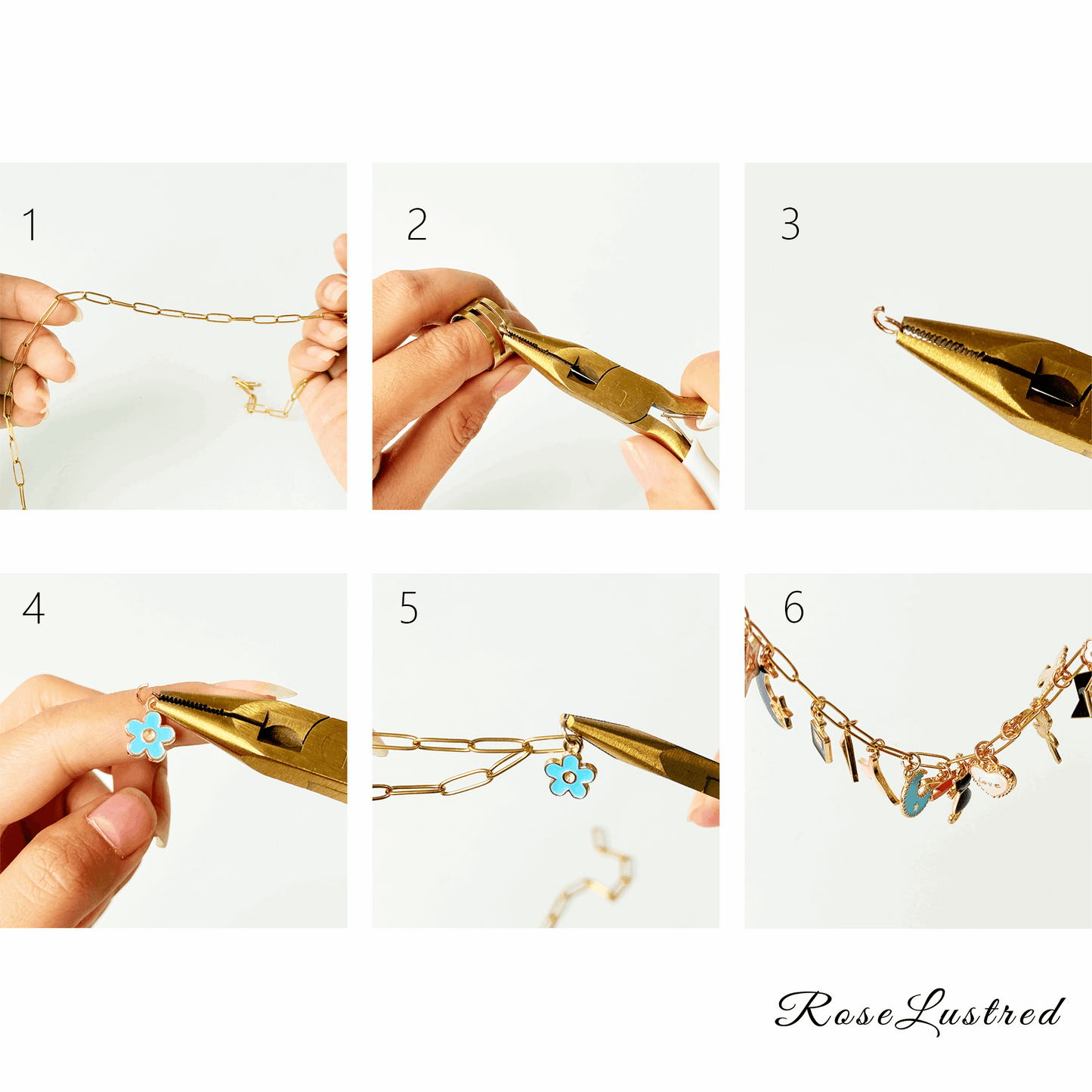 1

2

3

4

5

6

Love

RoseLustred